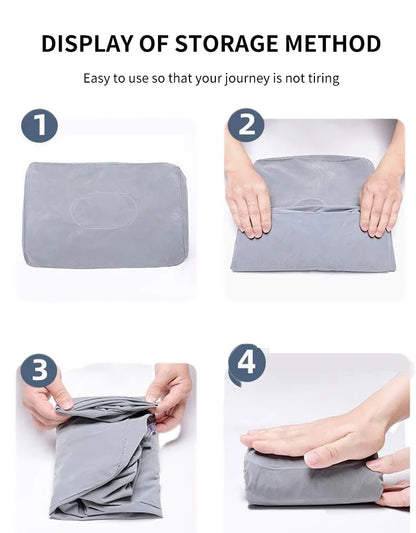 DISPLAY OF STORAGE METHOD

Easy to use so that your journey is not tiring

1

2

3

4