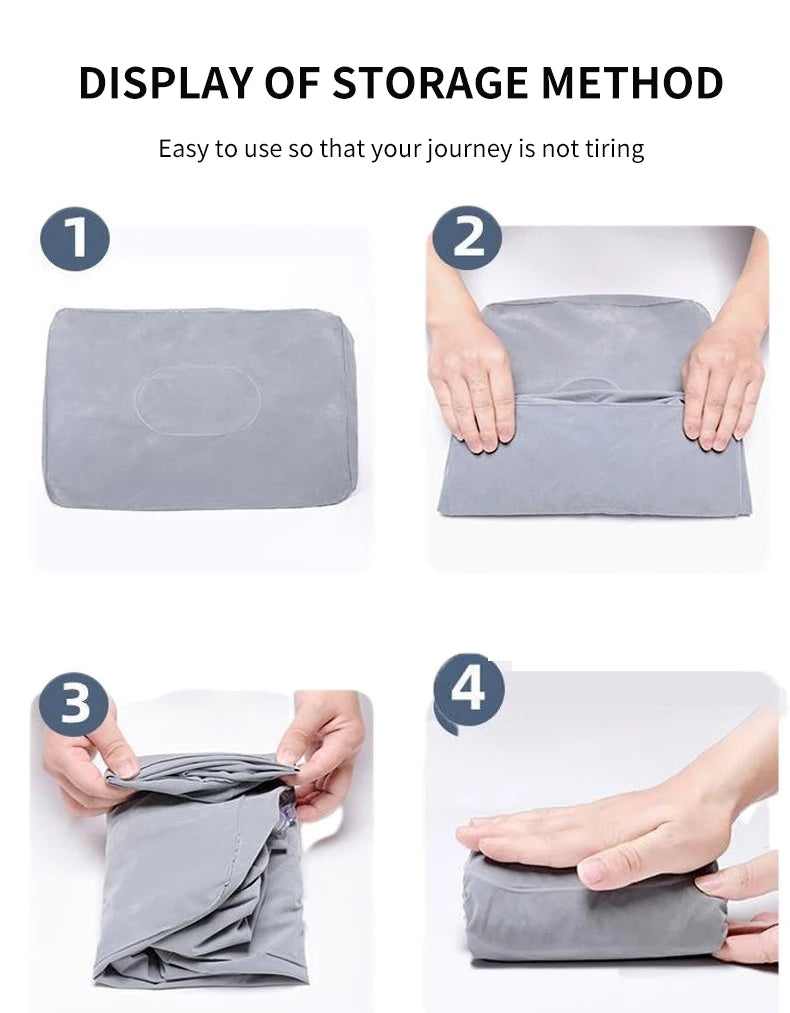 DISPLAY OF STORAGE METHOD

Easy to use so that your journey is not tiring

1

2

3

4