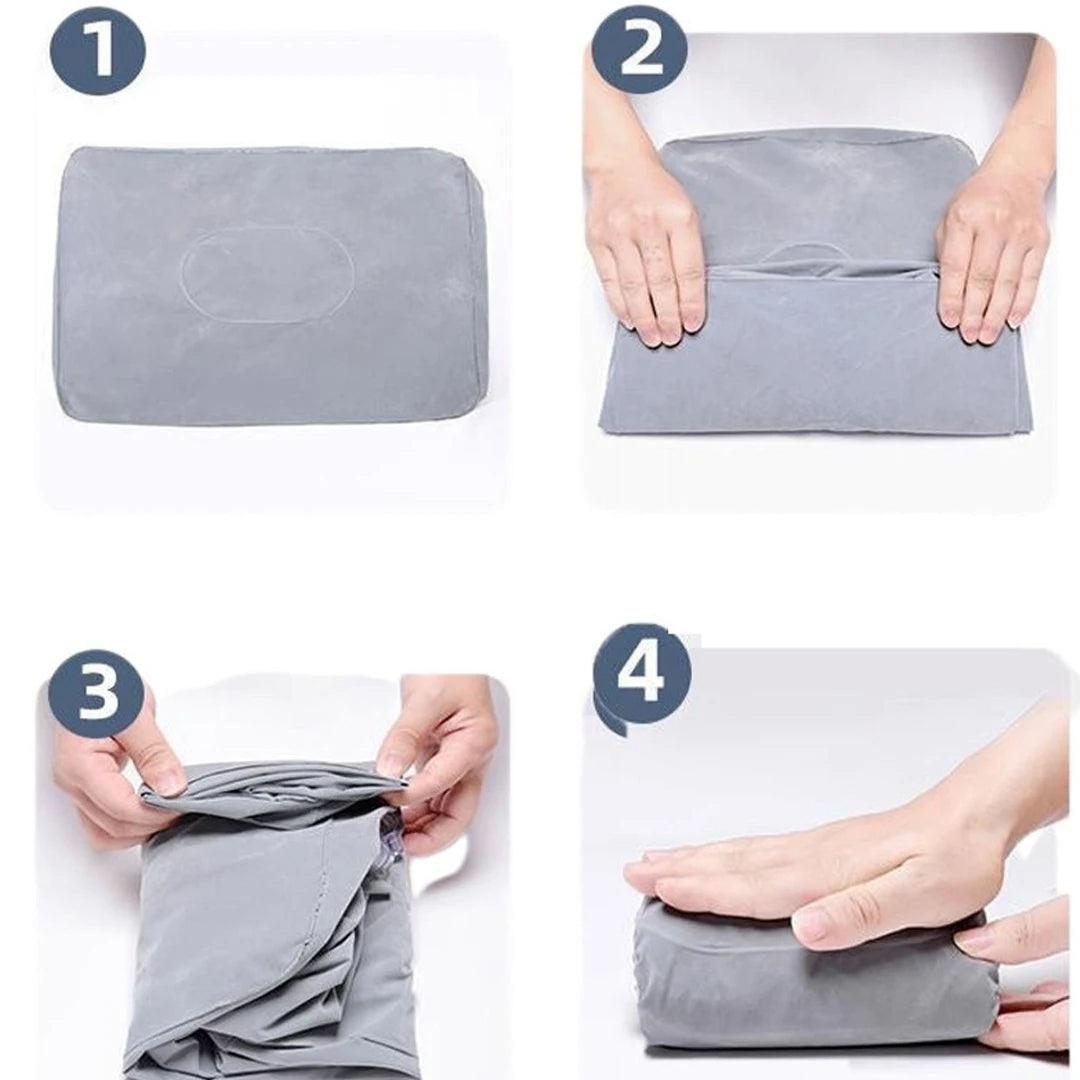 1

2

3

4