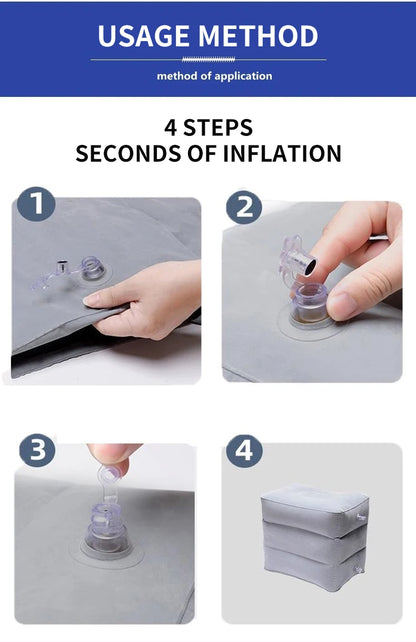 USAGE METHOD

method of application

4 STEPS
SECONDS OF INFLATION

1

2

3

4