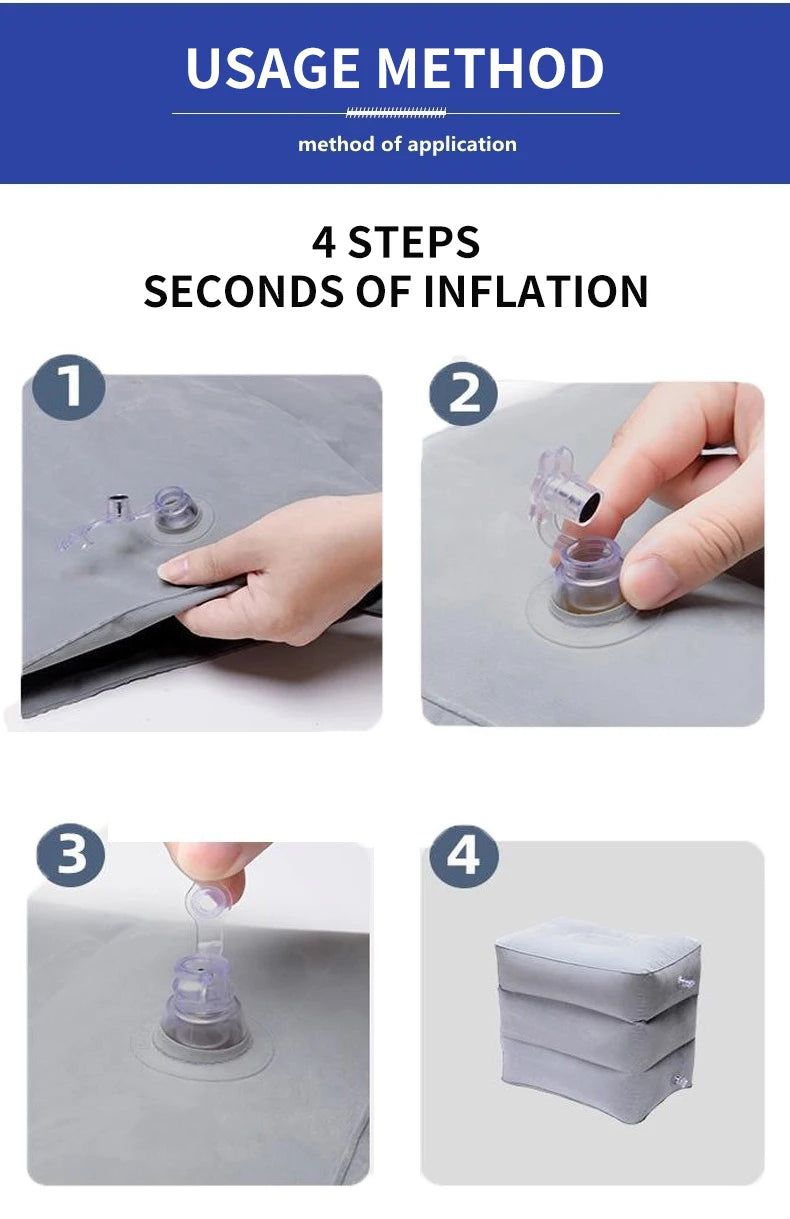 USAGE METHOD

method of application

4 STEPS
SECONDS OF INFLATION

1

2

3

4